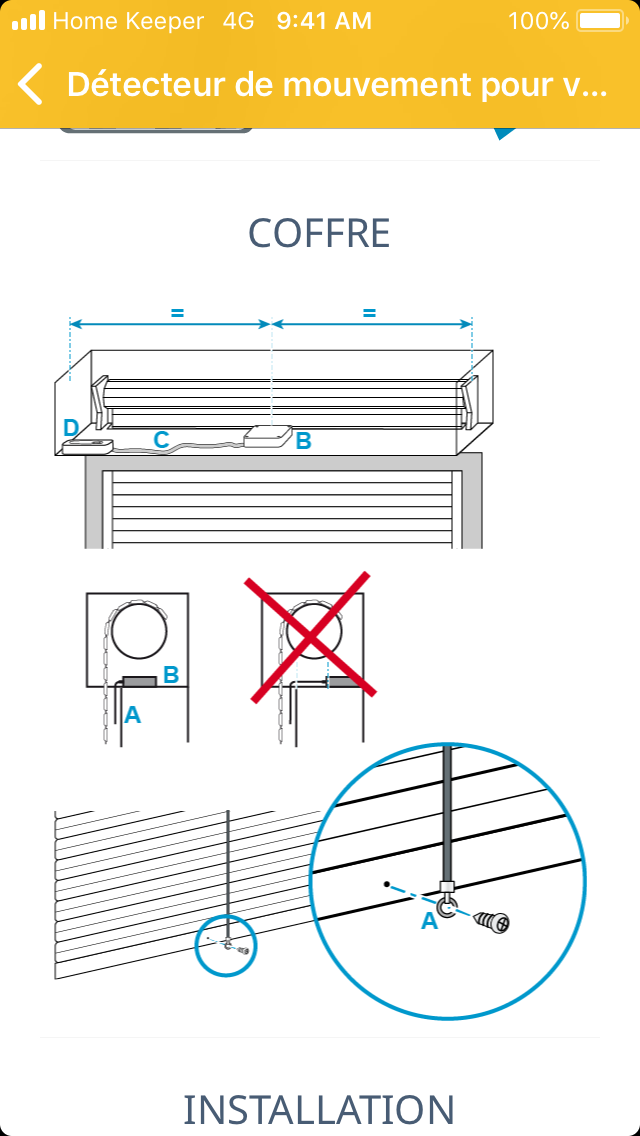 Home Keeper 4G 9:41 AM 100%

Détecteur de mouvement pour v...

COFFRE

=
=
D
C
B

B
A

A

INSTALLATION